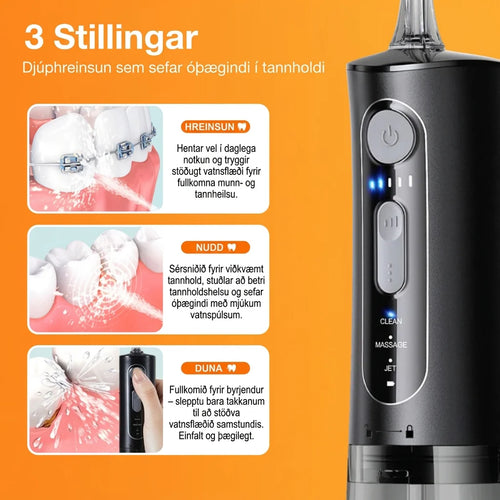 3 Stillingar

Djúphreinsun sem sefar óþægindi í tannholdi

HREINSUN

Hentar vel í daglega notkun og tryggir stöðugt vatnsflæði fyrir fullkomna munn- og tannheilsu.

NUDD

Sérsniðið fyrir viðkvæmt tannhold, stuðlar að betri tannholdshelsu og sefar óþægindi með mjúkum vatnspúlsum.

DUNA

Fullkomið fyrir byrjendur – slepptu bara takkanum til að stöðva vatnsflæðið samstundis. Einfalt og þægilegt.

CLEAN

MASSAGE

JET